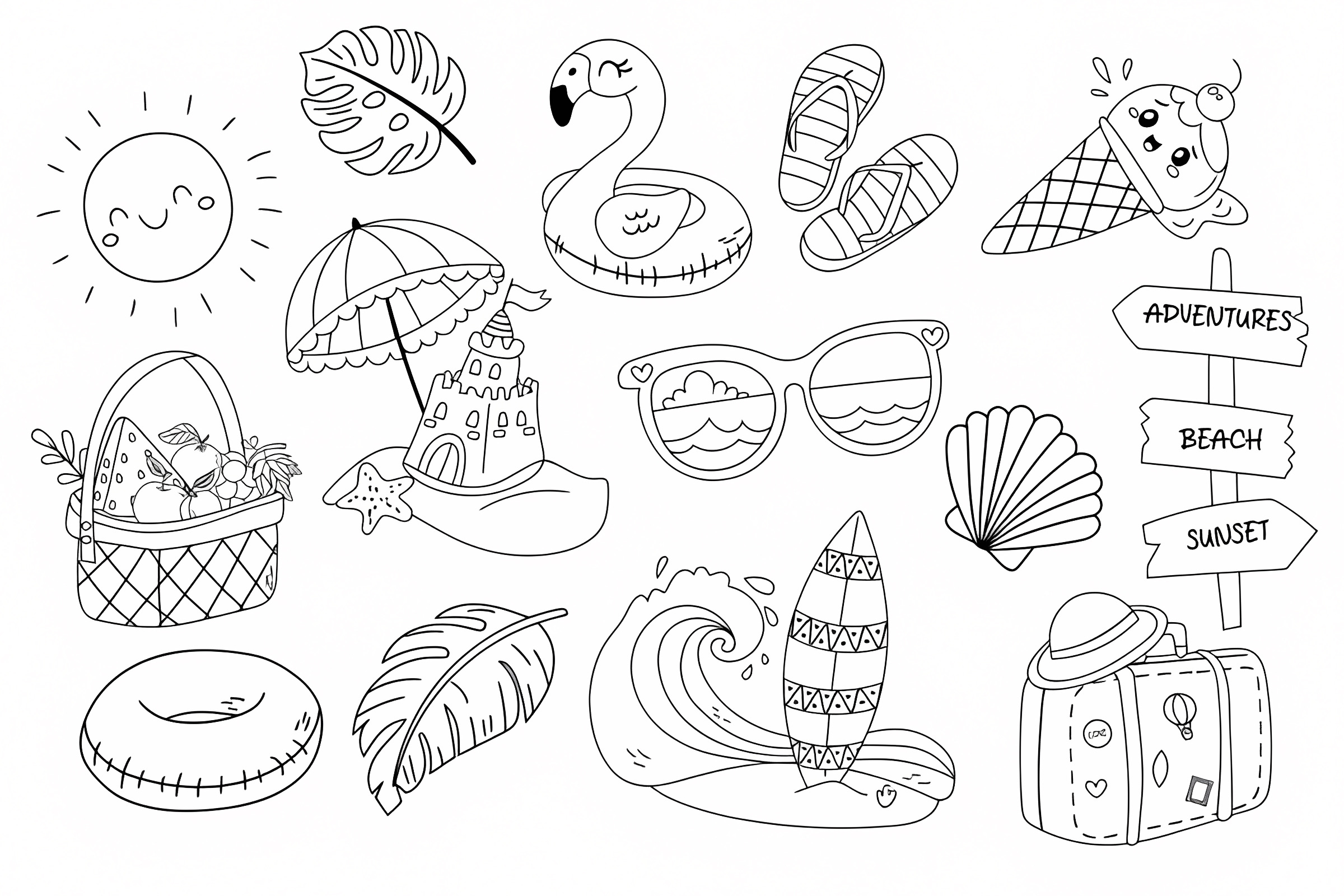 ADVENTURES
BEACH
SUNSET